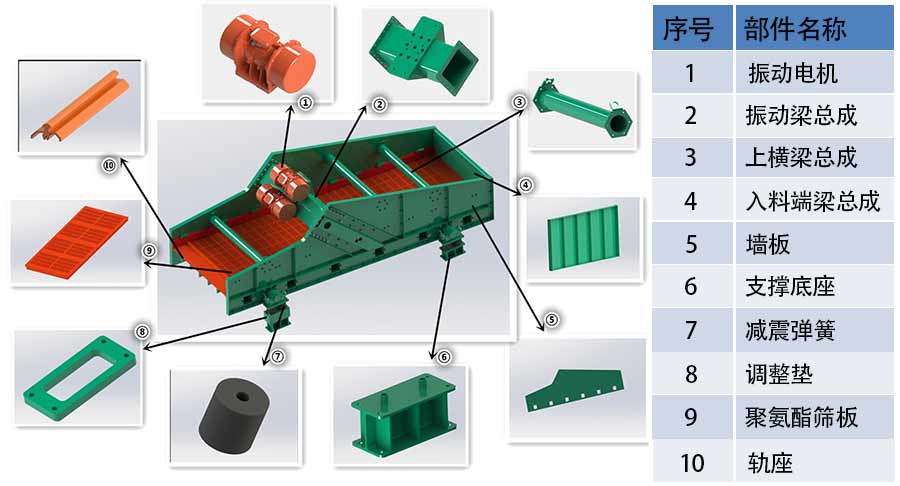 ①
②
③
④
⑤
⑥
⑦
⑧
⑨
⑩

| 序号 | 部件名称 |
|---|---|
| 1 | 振动电机 |
| 2 | 振动梁总成 |
| 3 | 上横梁总成 |
| 4 | 入料端梁总成 |
| 5 | 墙板 |
| 6 | 支撑底座 |
| 7 | 减震弹簧 |
| 8 | 调整垫 |
| 9 | 聚氨酯筛板 |
| 10 | 轨座 |